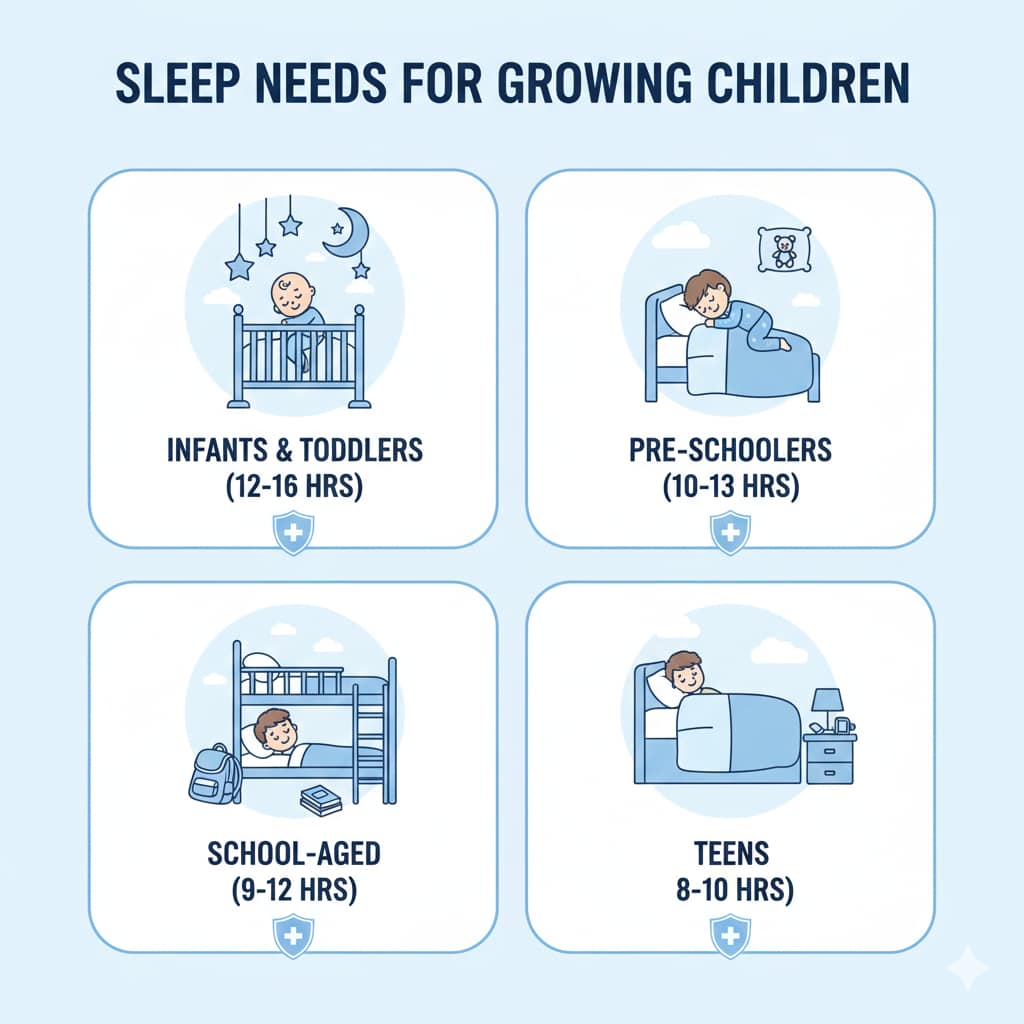 SLEEP NEEDS FOR GROWING CHILDREN

INFANTS & TODDLERS (12-16 HRS)

PRE-SCHOOLERS (10-13 HRS)

SCHOOL-AGED (9-12 HRS)

TEENS 8-10 HRS)